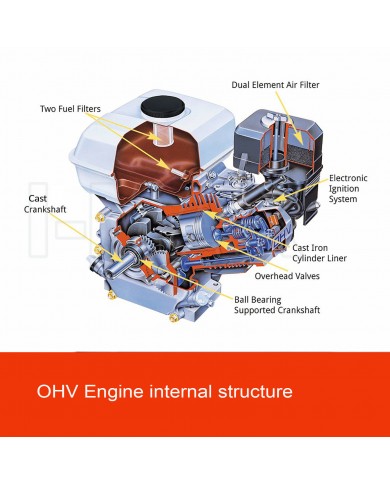 Dual Element Air Filter

Two Fuel Filters

Electronic Ignition System

Cast Crankshaft

OHV

Cast Iron Cylinder Liner

Overhead Valves

Ball Bearing Supported Crankshaft

OHV Engine internal structure