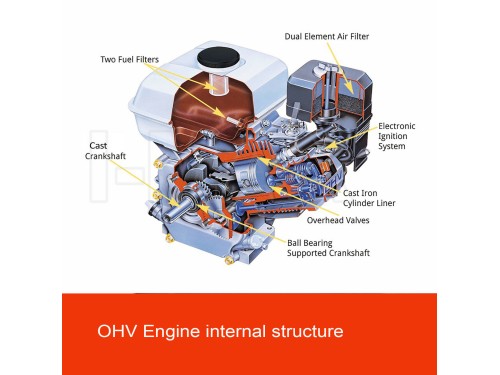 Dual Element Air Filter

Two Fuel Filters

Electronic Ignition System

Cast Crankshaft

Cast Iron Cylinder Liner

Overhead Valves

Ball Bearing Supported Crankshaft

OHV Engine internal structure